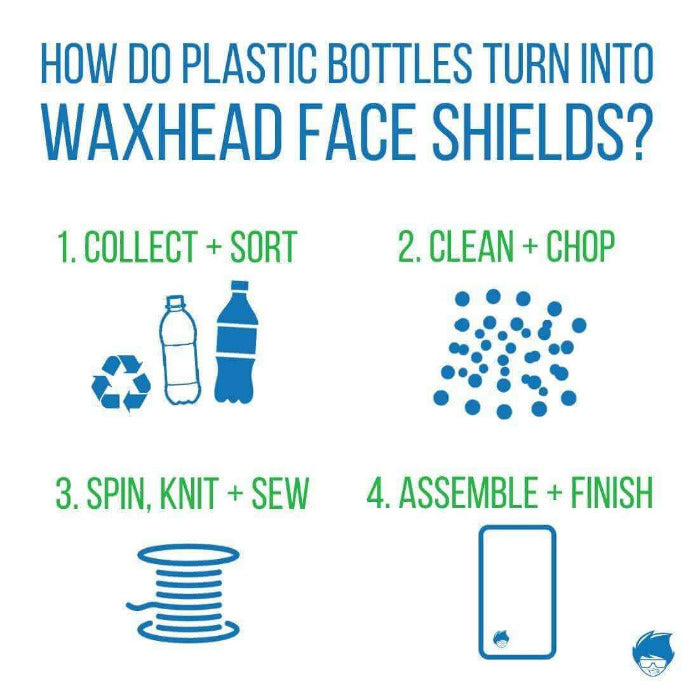 HOW DO PLASTIC BOTTLES TURN INTO WAXHEAD FACE SHIELDS?

1. COLLECT + SORT

2. CLEAN + CHOP

3. SPIN, KNIT + SEW

4. ASSEMBLE + FINISH