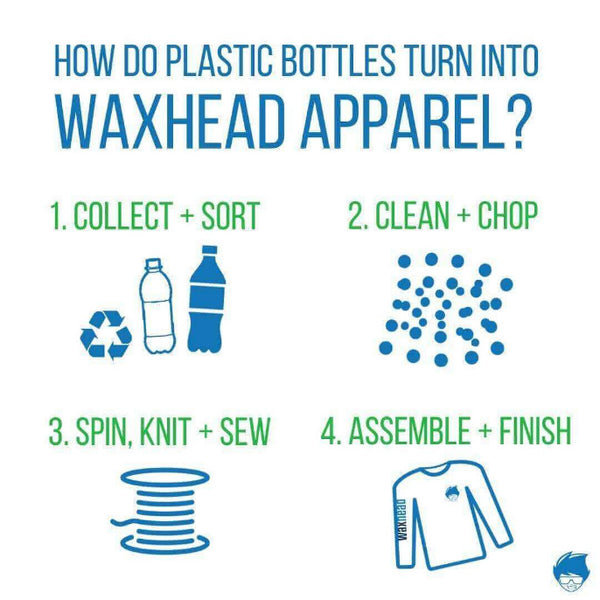 HOW DO PLASTIC BOTTLES TURN INTO WAXHEAD APPAREL?

1. COLLECT + SORT

2. CLEAN + CHOP

3. SPIN, KNIT + SEW

4. ASSEMBLE + FINISH

waxhead